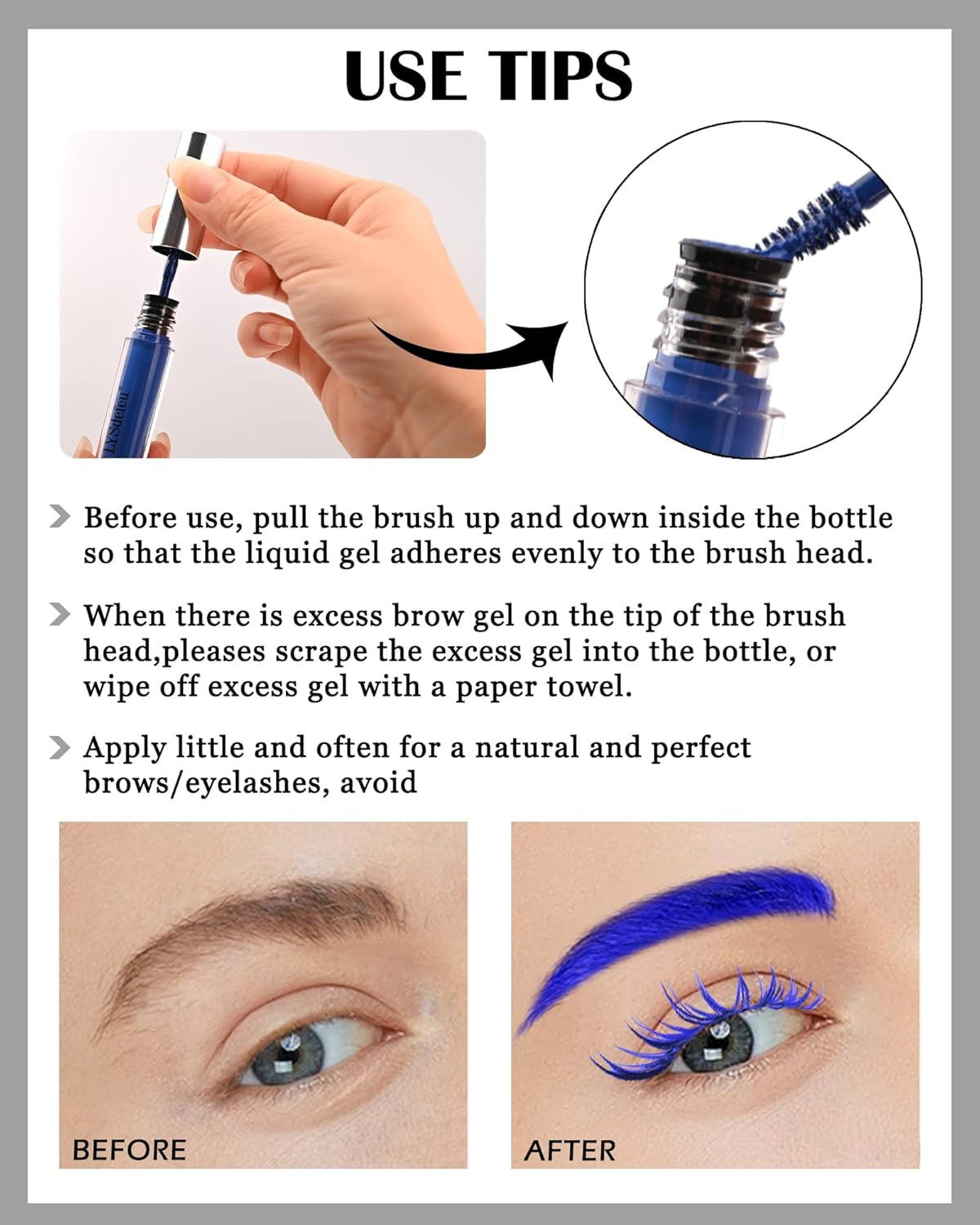 USE TIPS

LYSdefeu

Before use, pull the brush up and down inside the bottle so that the liquid gel adheres evenly to the brush head.

When there is excess brow gel on the tip of the brush head,pleases scrape the excess gel into the bottle, or wipe off excess gel with a paper towel.

Apply little and often for a natural and perfect brows/eyelashes, avoid

BEFORE

AFTER